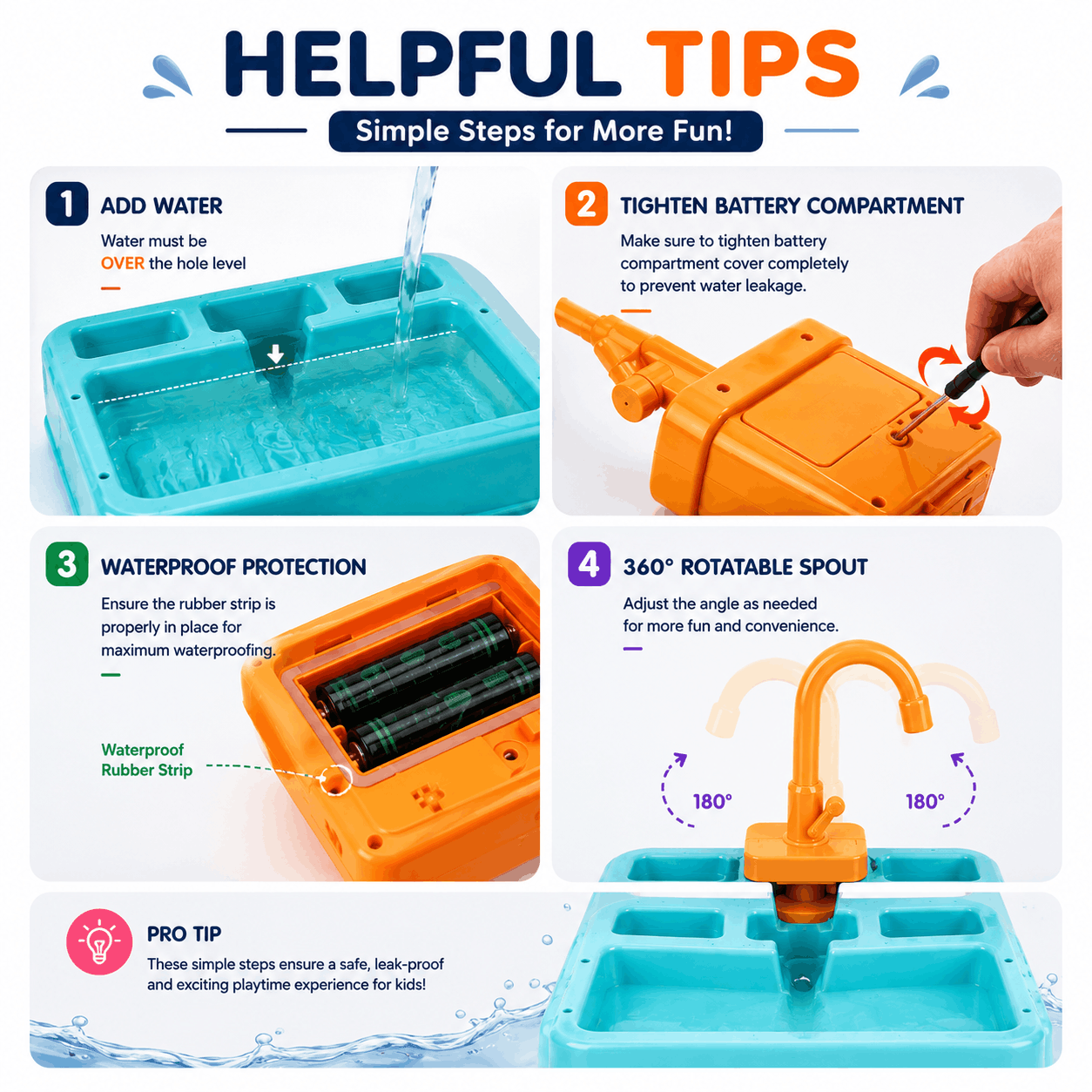 HELPFUL TIPS

Simple Steps for More Fun!

1 ADD WATER

Water must be OVER the hole level

2 TIGHTEN BATTERY COMPARTMENT

Make sure to tighten battery compartment cover completely to prevent water leakage.

3 WATERPROOF PROTECTION

Ensure the rubber strip is properly in place for maximum waterproofing.

Waterproof Rubber Strip

4 360° ROTATABLE SPOUT

Adjust the angle as needed for more fun and convenience.

180°

180°

PRO TIP

These simple steps ensure a safe, leak-proof and exciting playtime experience for kids!